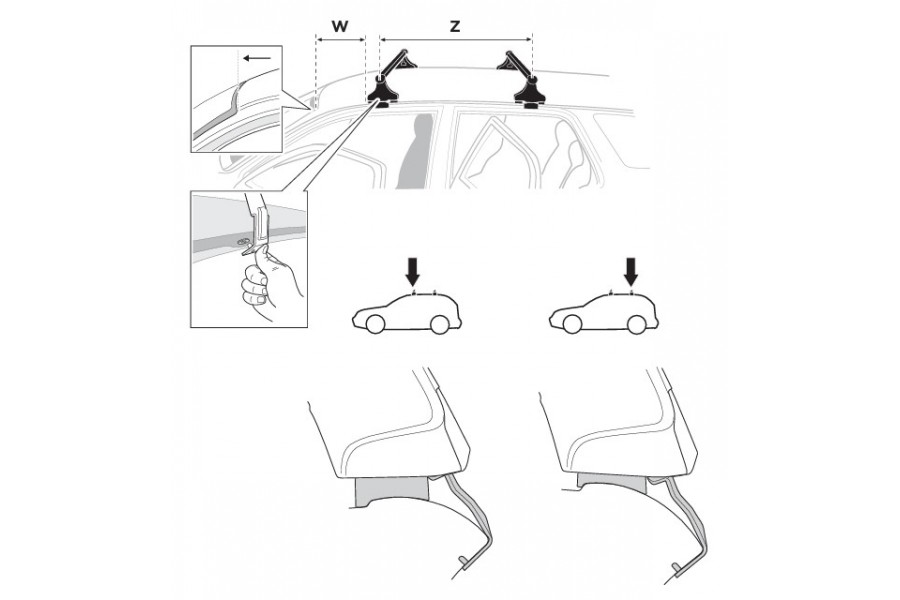 W Z