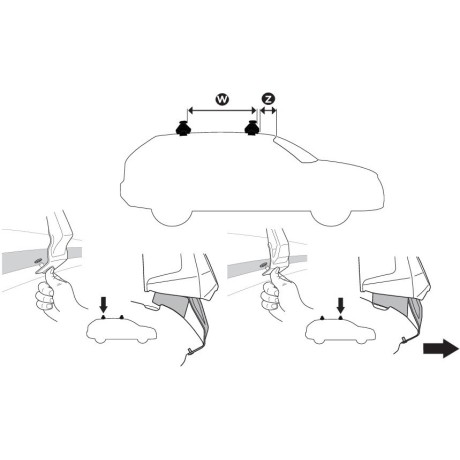 W
Z