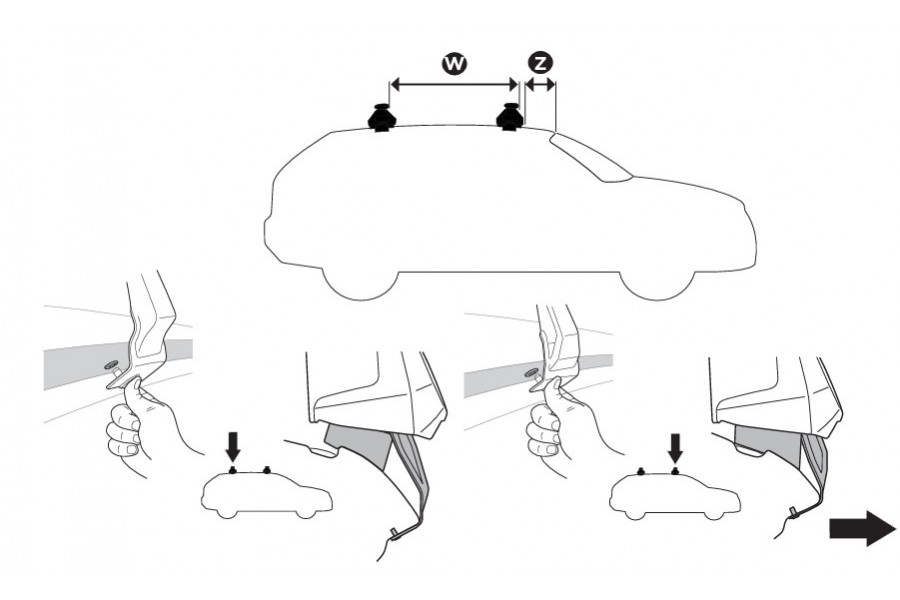 W
Z