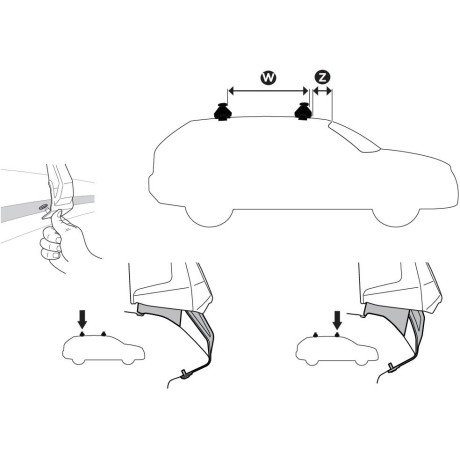 W
Z