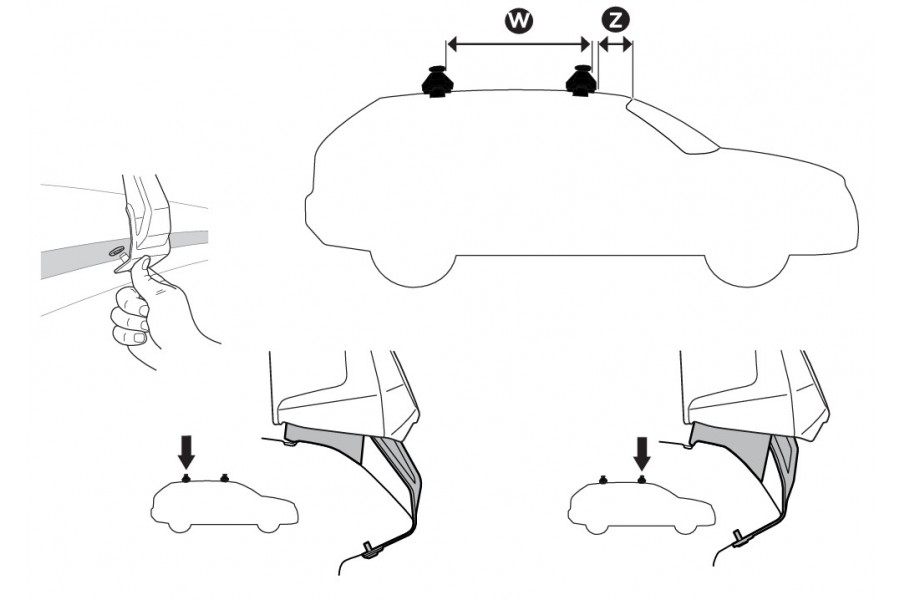 W
Z