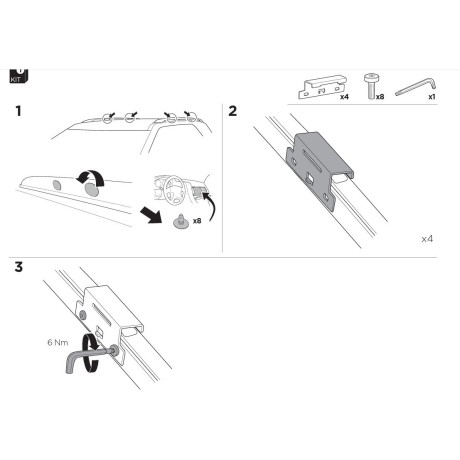 KIT

x4
x8
x1

1

x8

2

x4

3

6 Nm