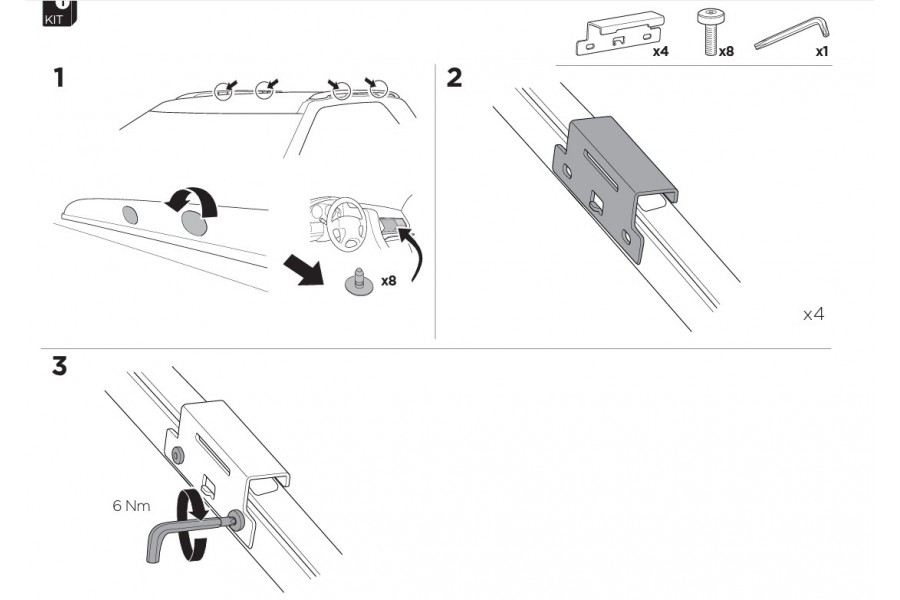 KIT

x4 x8 x1

1

x8

2

x4

3

6 Nm