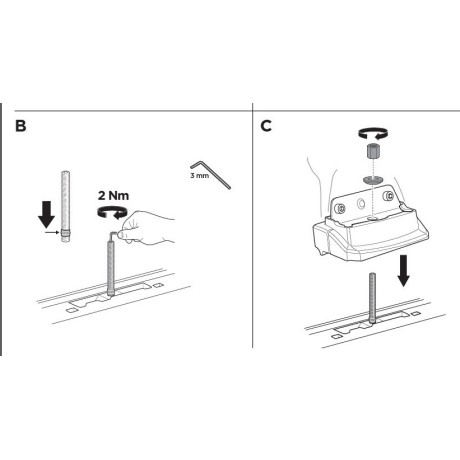 B

3 mm

2 Nm

C