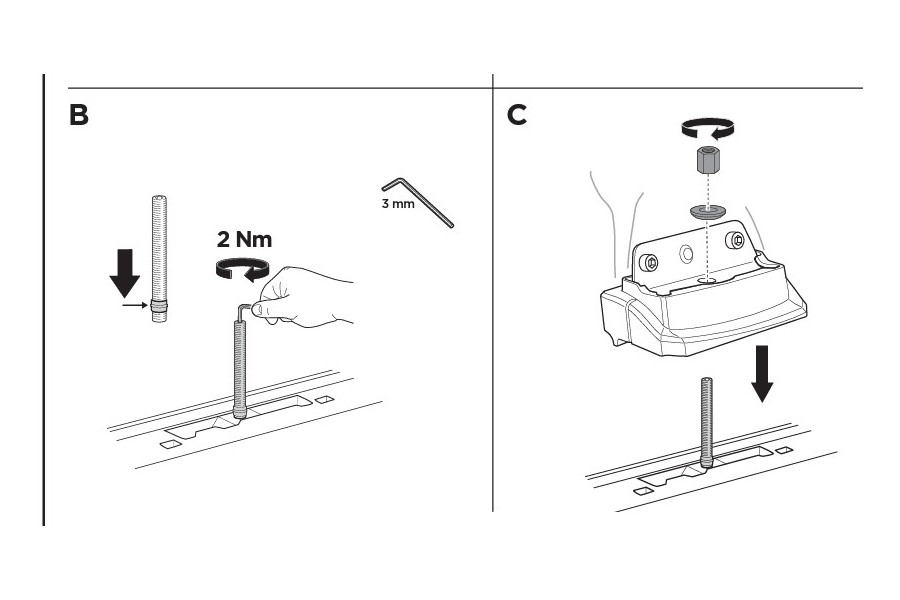 B

3 mm

2 Nm

C