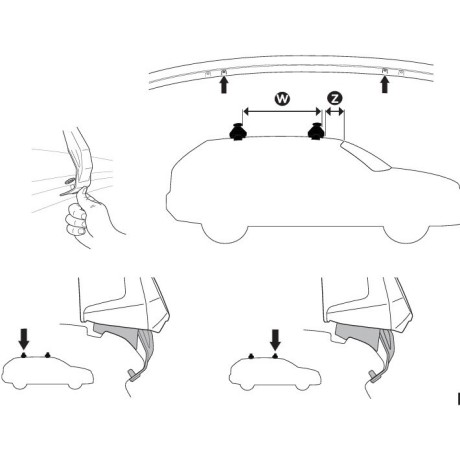 W
Z