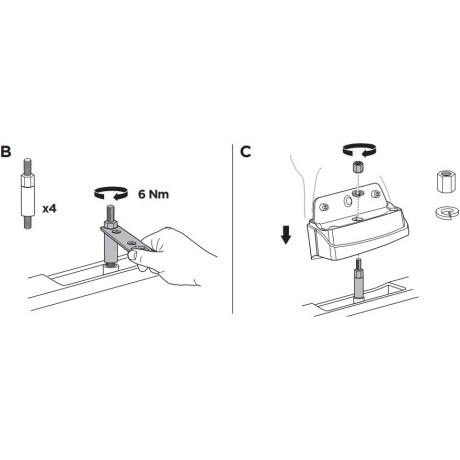 B

x4

6 Nm

C