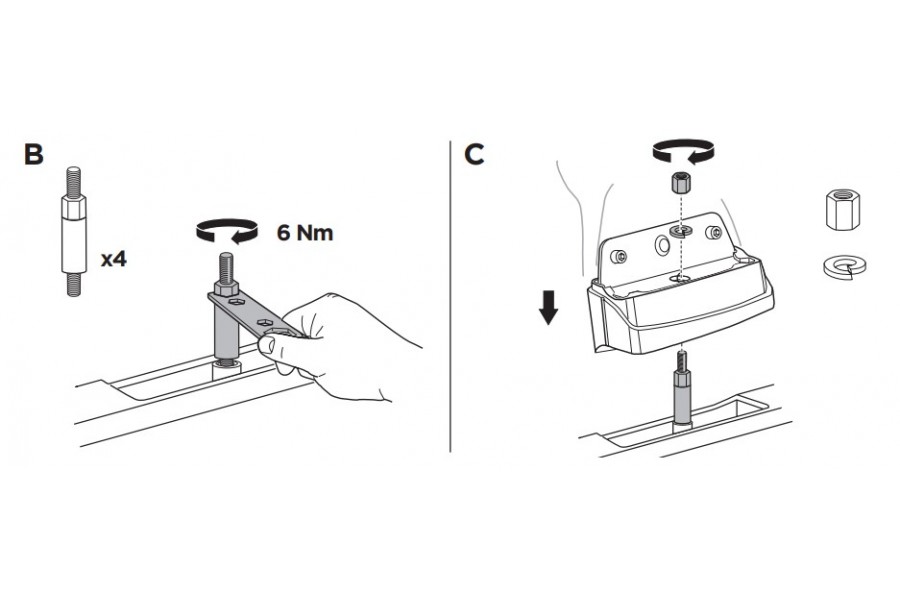 B

x4

6 Nm

C