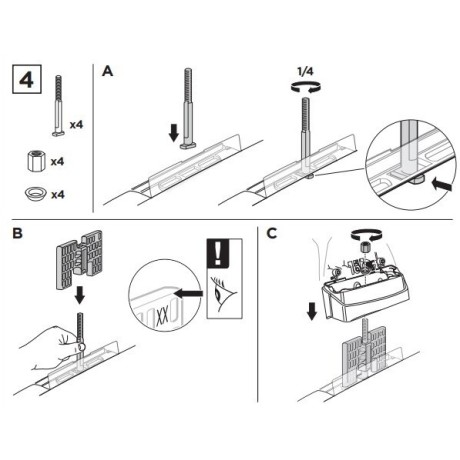 4

x4

x4

x4

A

1/4

B

XX

!

C