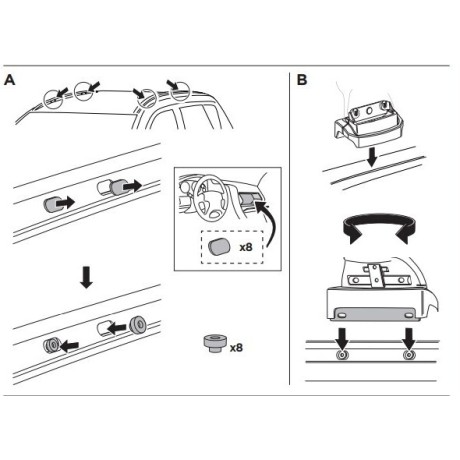 A

x8

x8

B