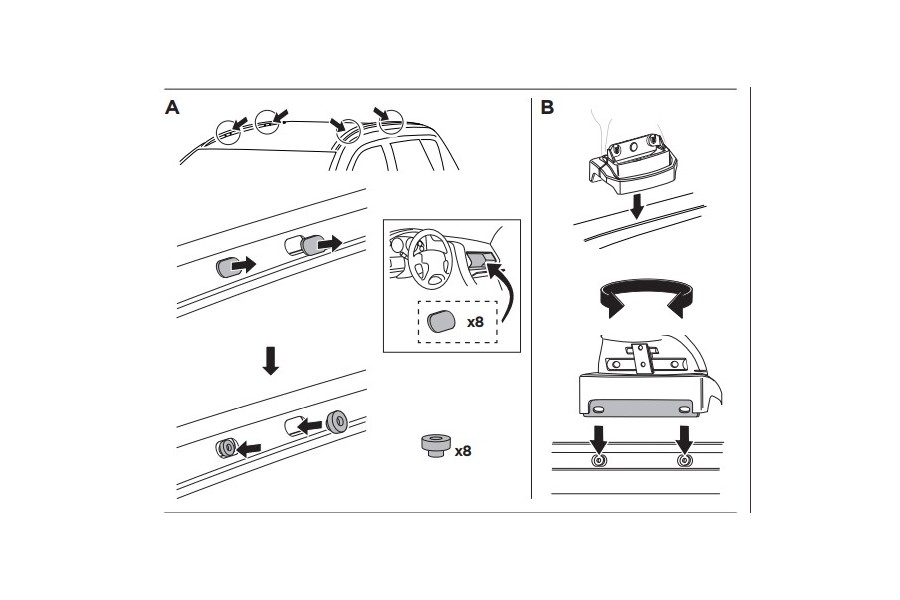 A

x8

x8

B