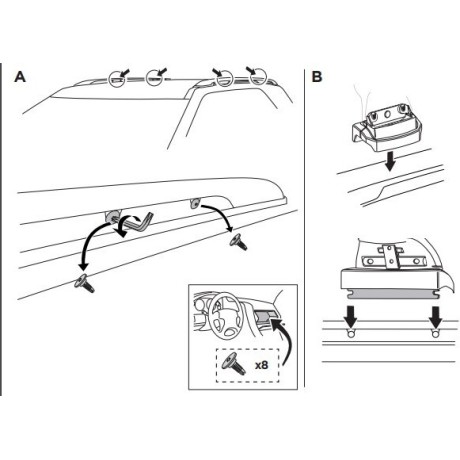 A

x8

B