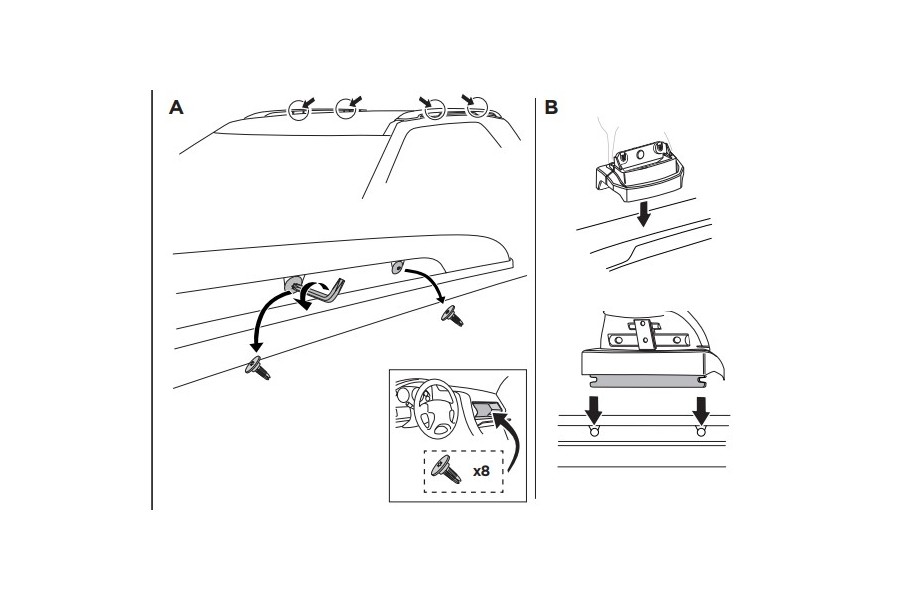 A

x8

B