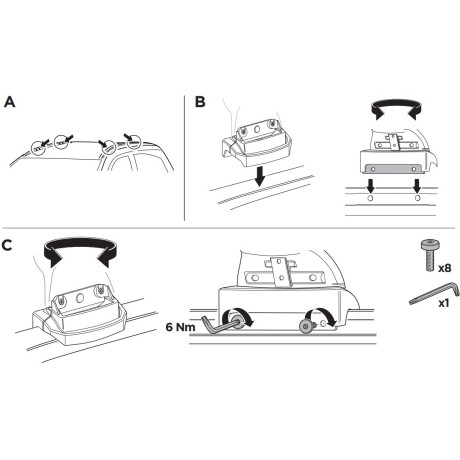 A

B

C

6 Nm

x8

x1