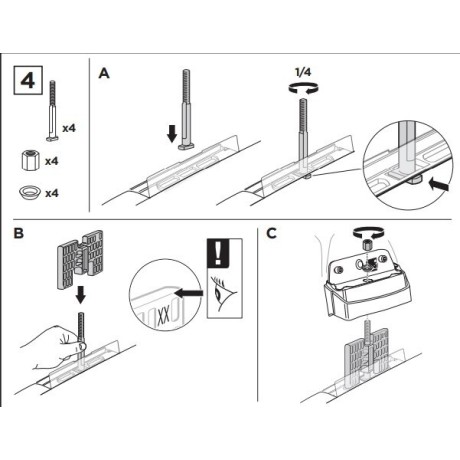 4

x4

x4

x4

A

1/4

B

XX

!

C