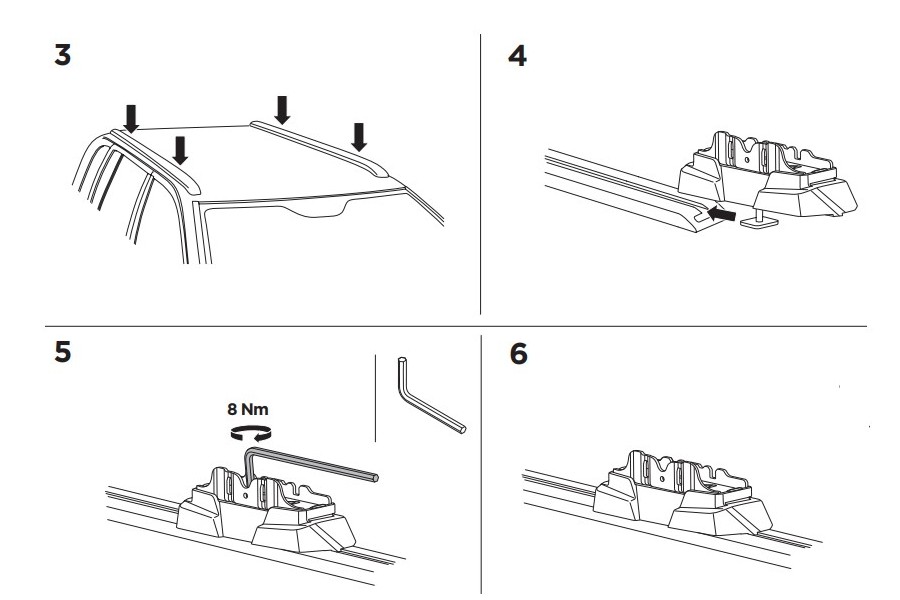 3

4

5

8 Nm

6