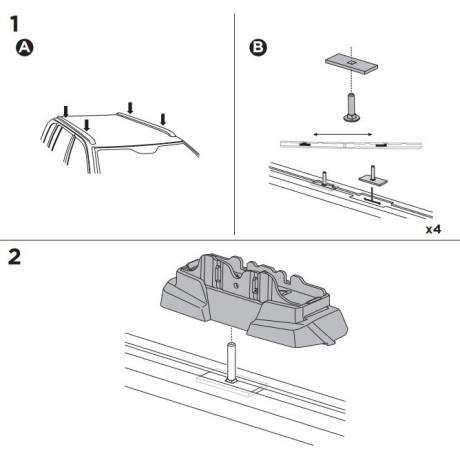 1

A

B

x4

2