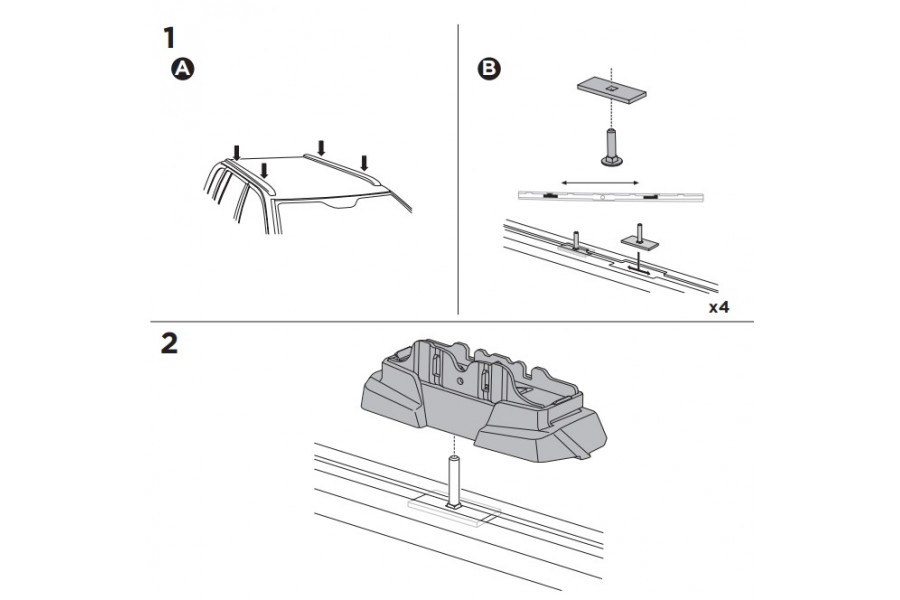 1

A

B

x4

2