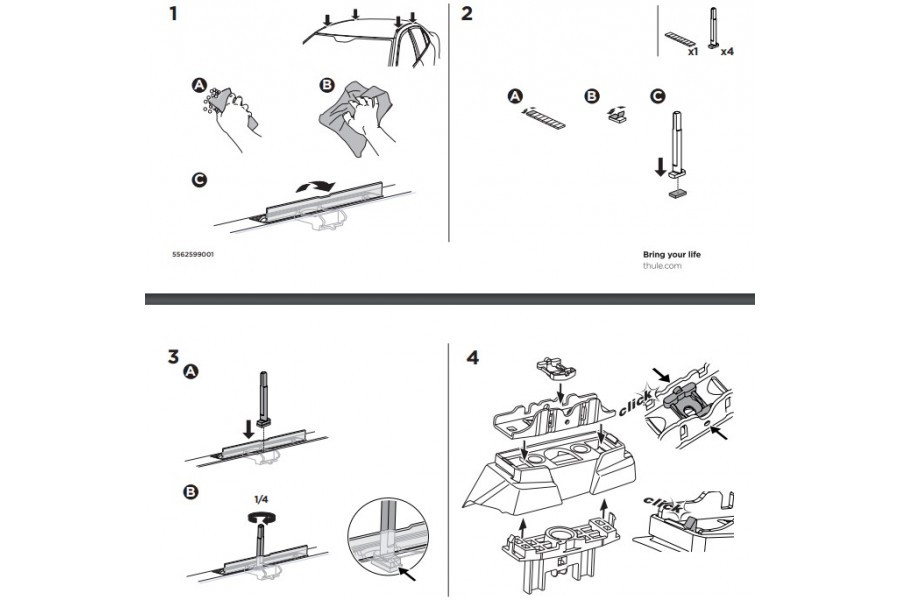 1

A

B

C

5562599001

2

x1 x4

A

B

C

Bring your life
thule.com

3

A

B

1/4

4

click

click