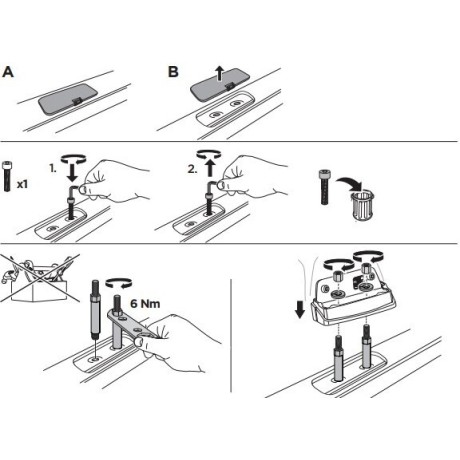 A

B

x1

1.

2.

6 Nm