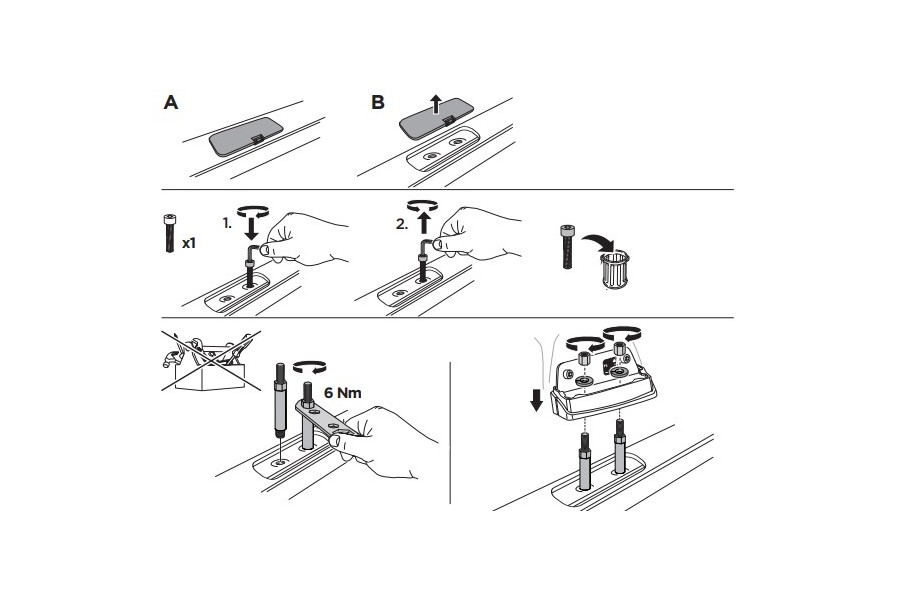 A

B

x1

1.

2.

6 Nm