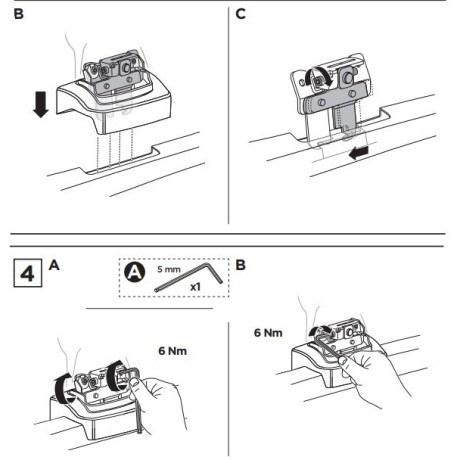 B

C

4 A

A 5 mm x1

B

6 Nm

6 Nm