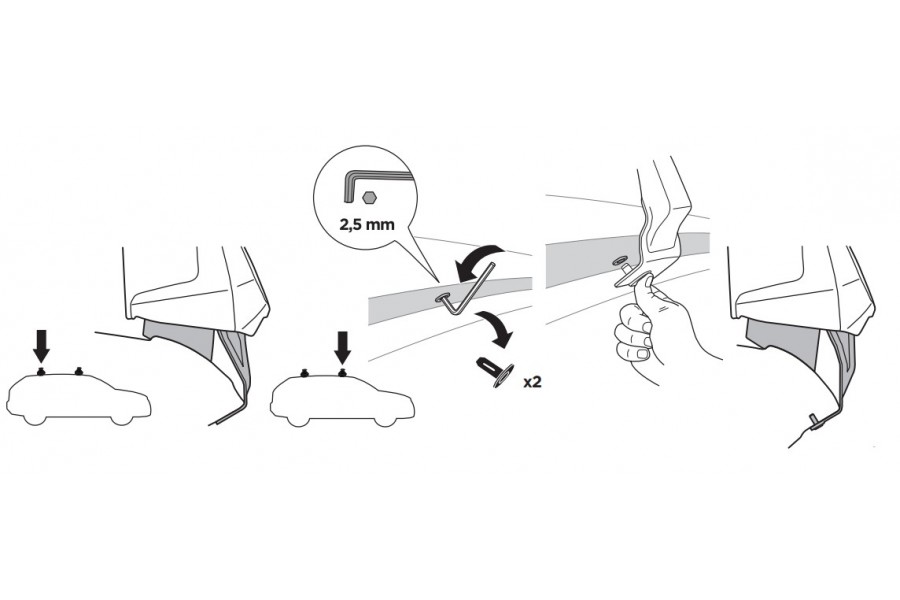 2,5 mm

x2