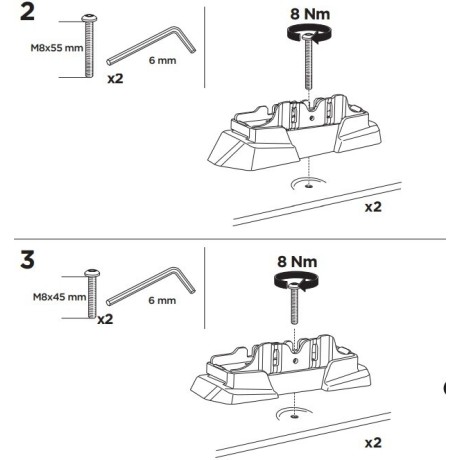 2

M8x55 mm

x2

6 mm

8 Nm

x2

3

M8x45 mm

x2

6 mm

8 Nm

x2