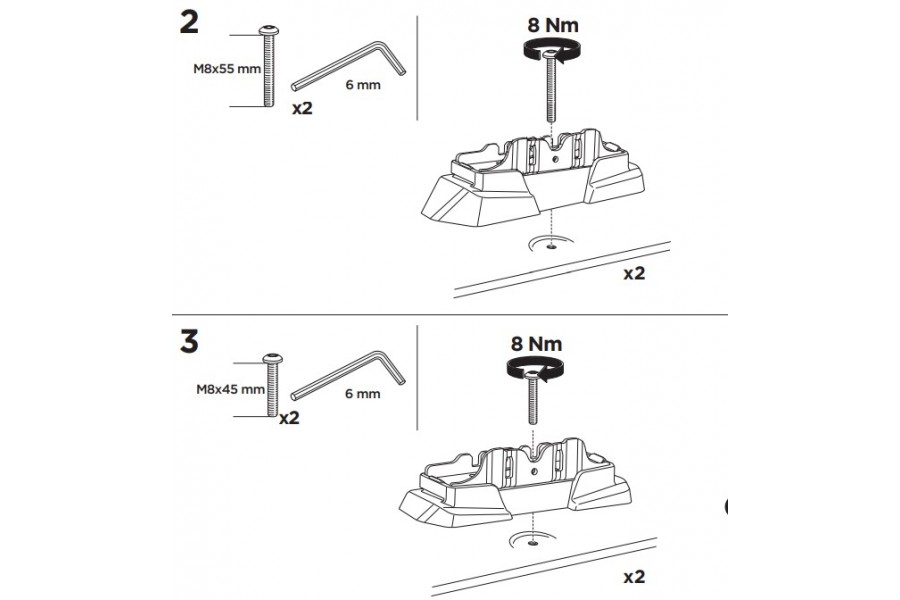 2

M8x55 mm

x2

6 mm

8 Nm

x2

3

M8x45 mm

x2

6 mm

8 Nm

x2