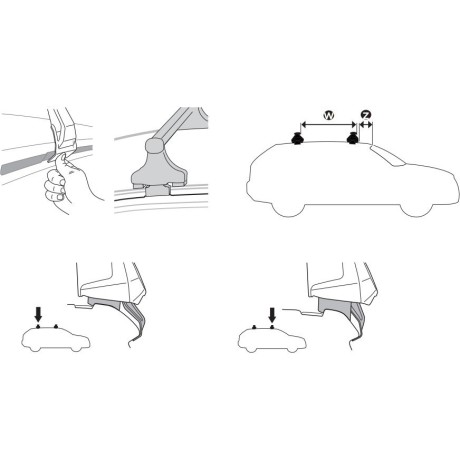 W
Z