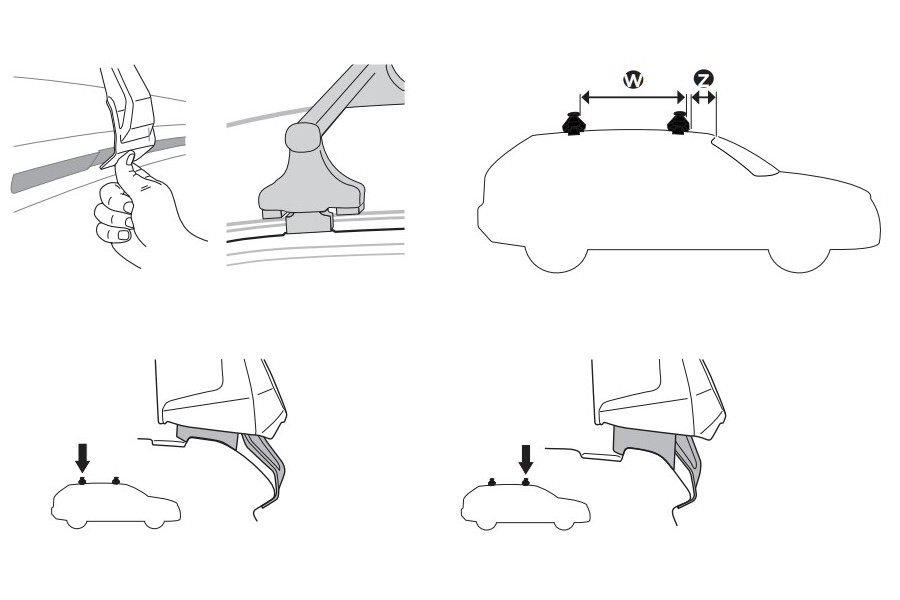 W
Z