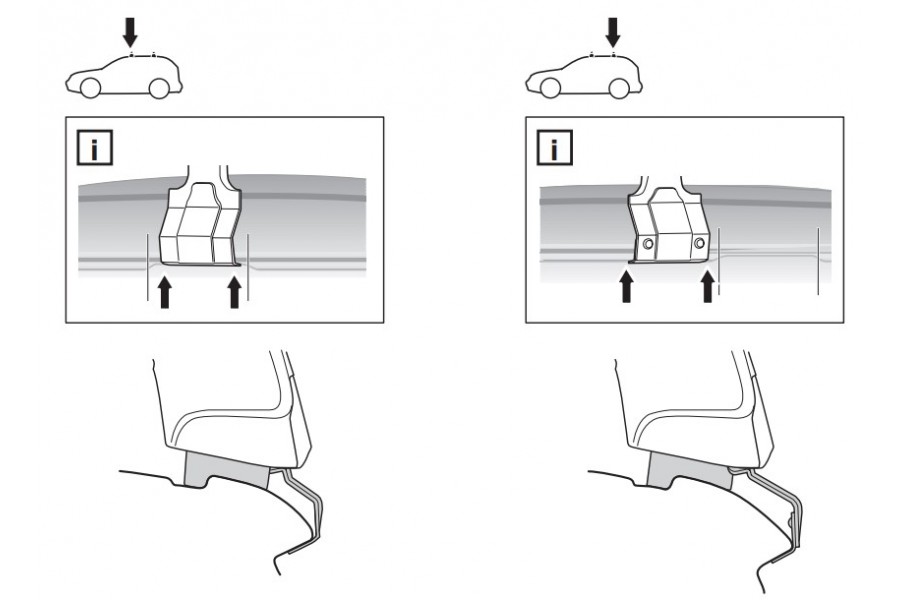 i

i