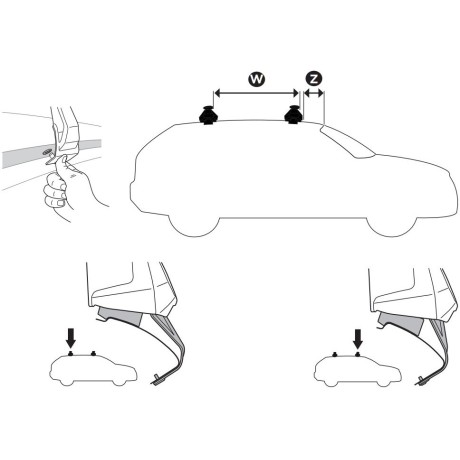 W

Z