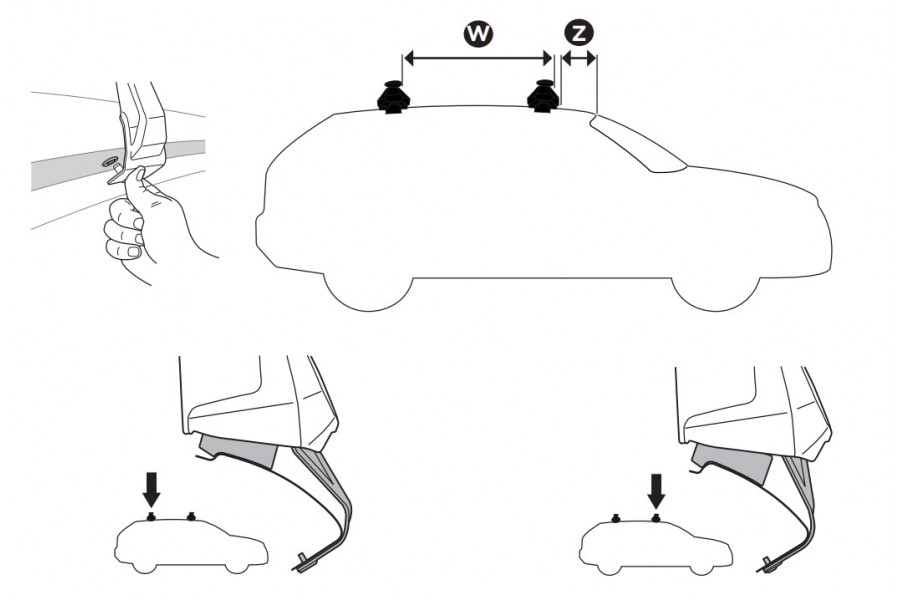 W
Z