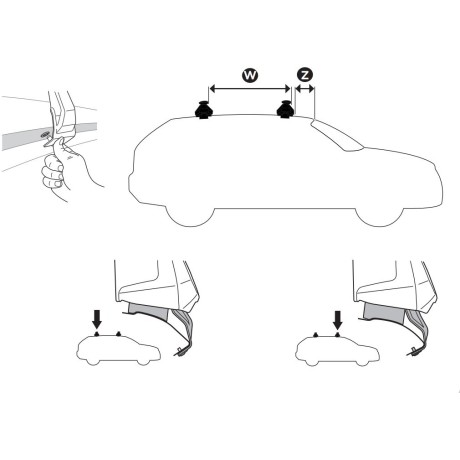 W
Z