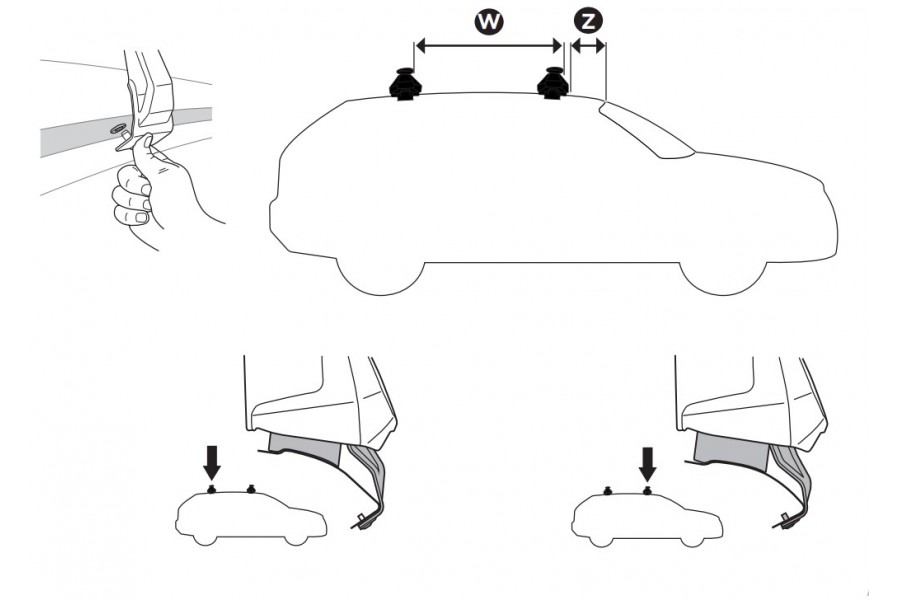 W
Z