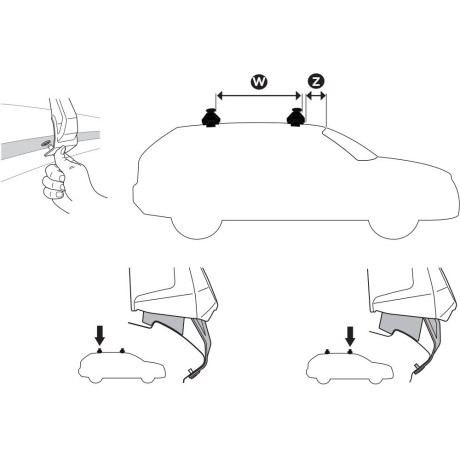 W
Z