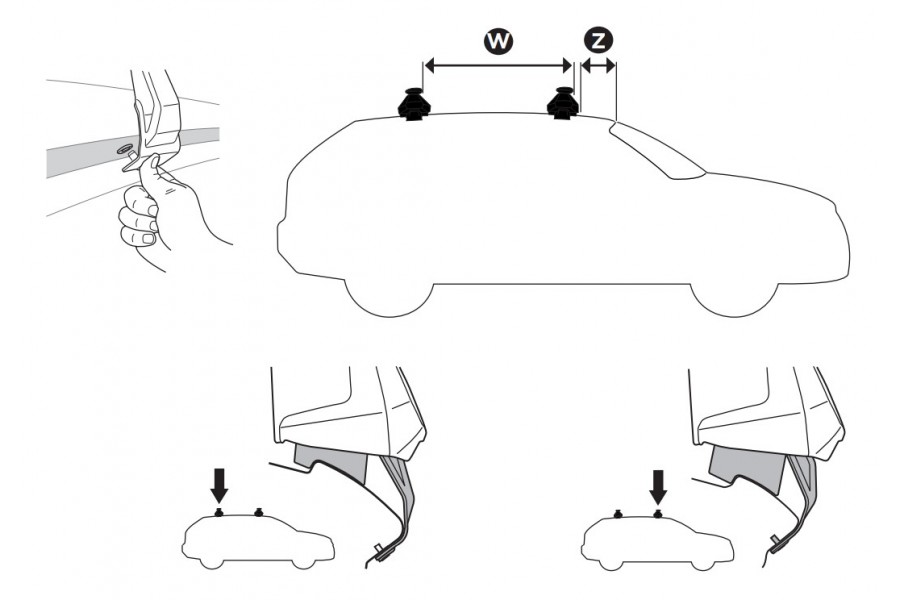 W Z