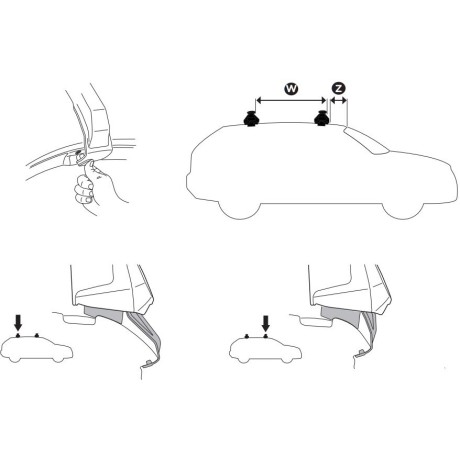 W
Z