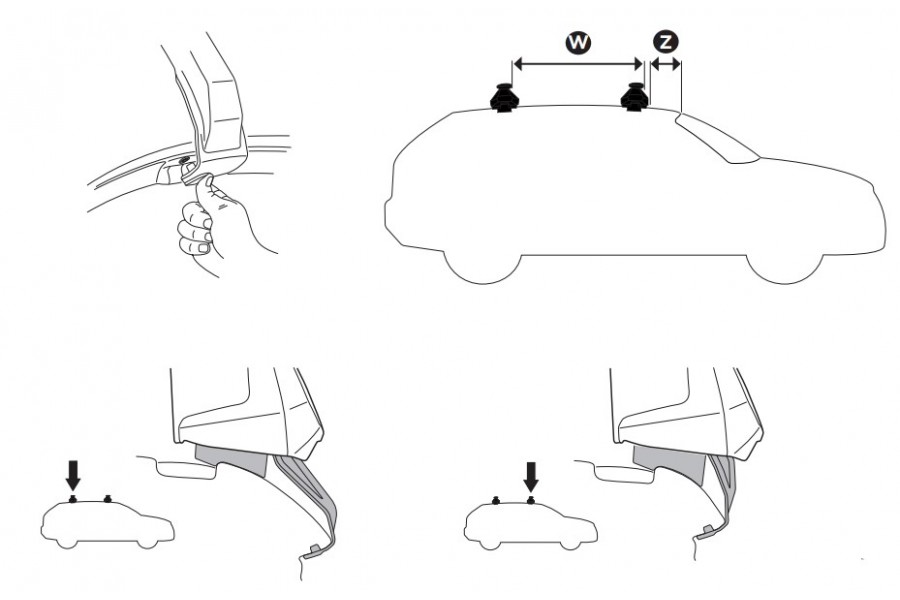 W

Z