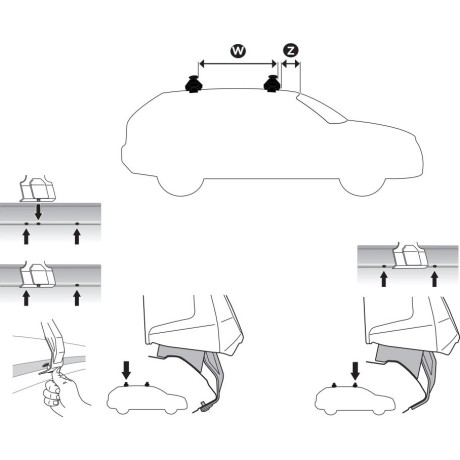 W
Z