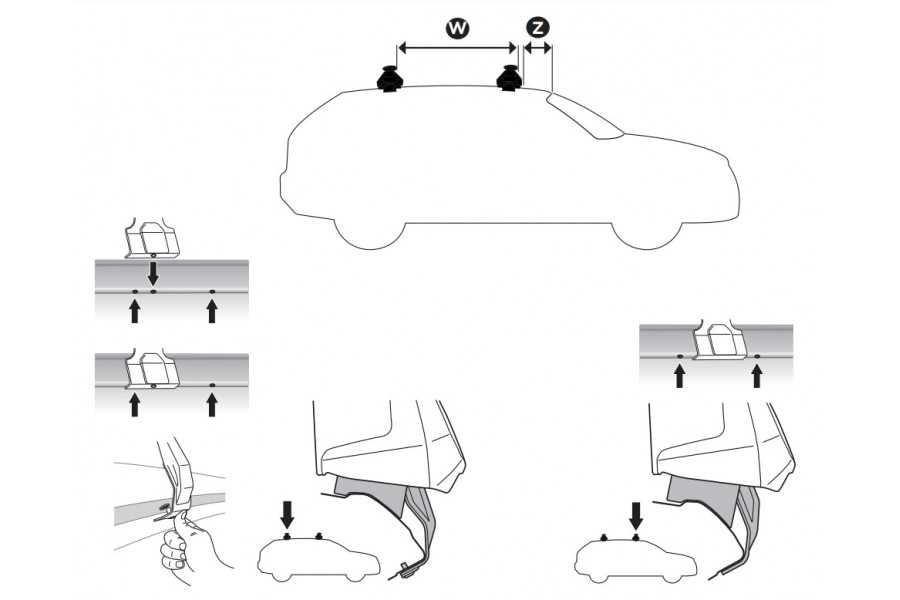 W
Z