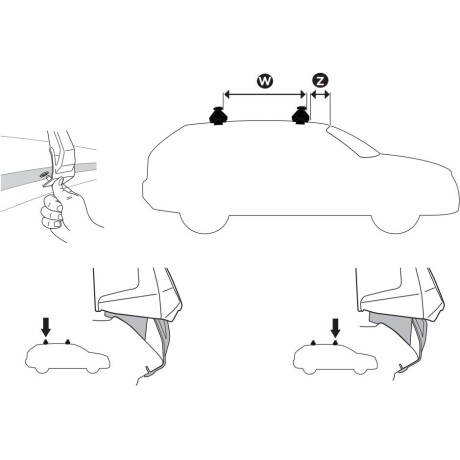 W

Z