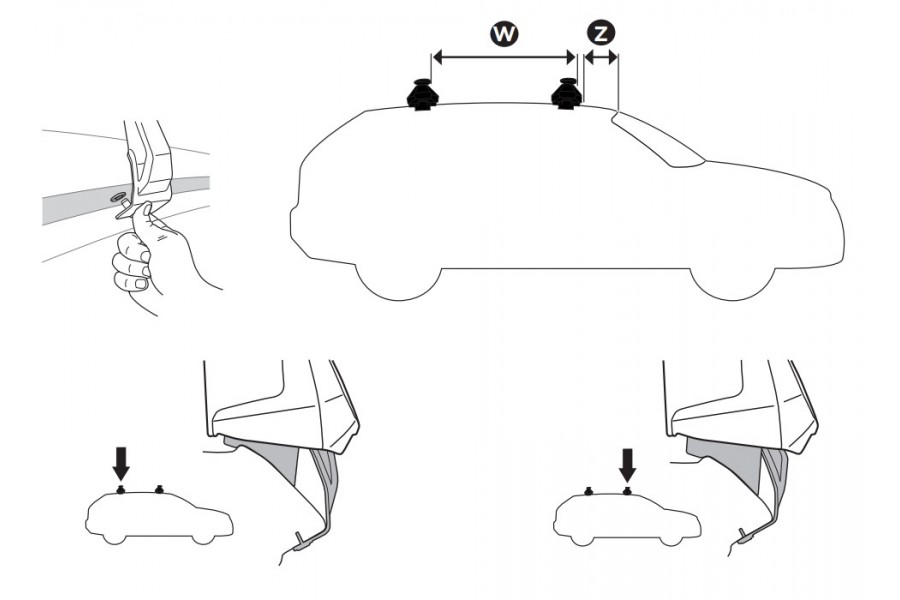 W
Z