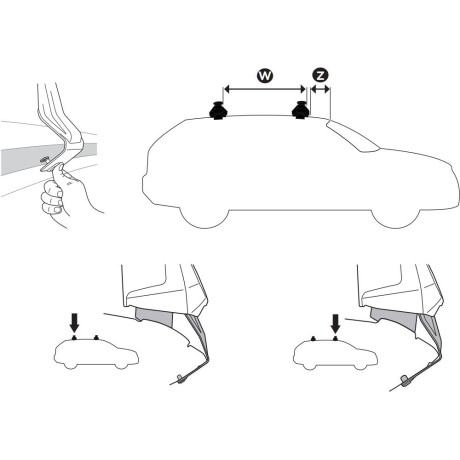 W
Z