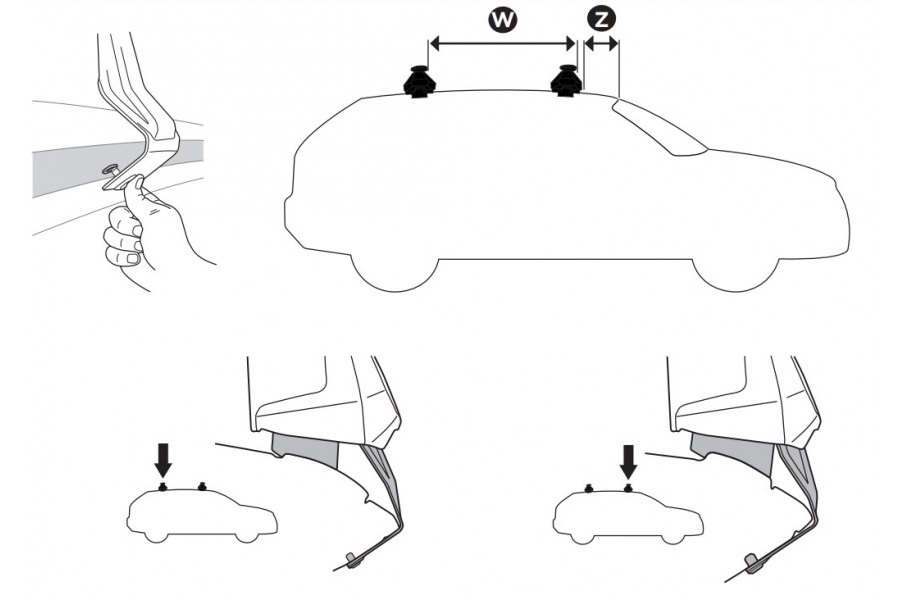 W
Z