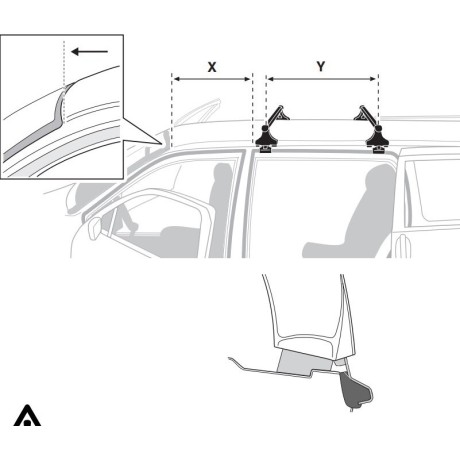 X

Y