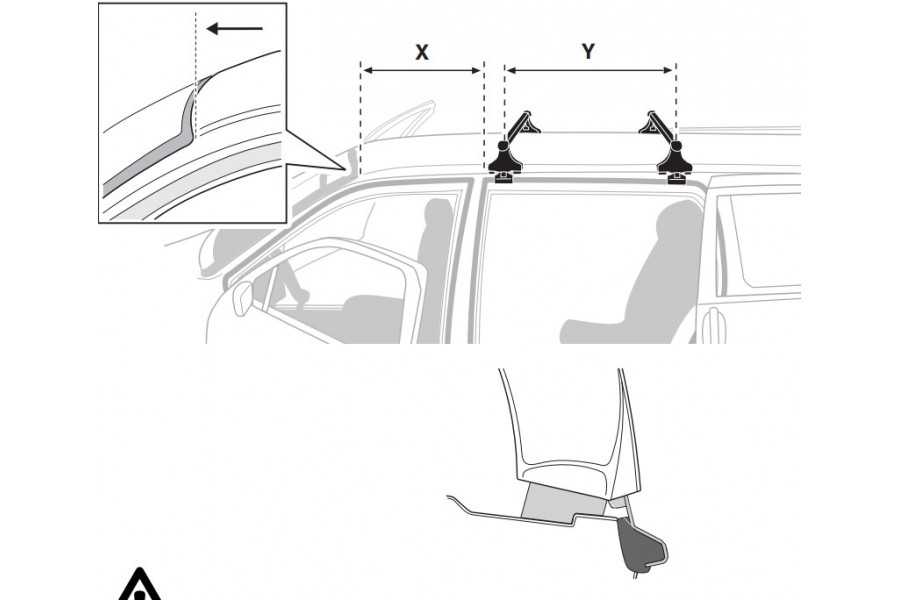 X
Y