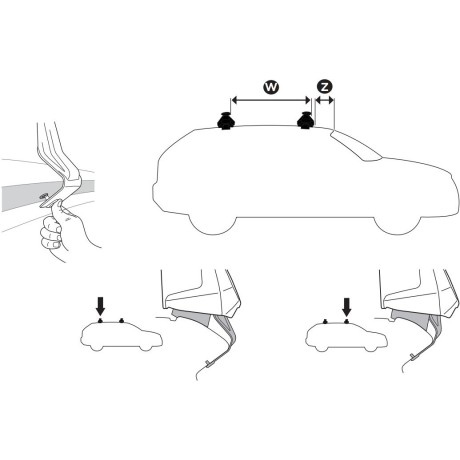 W
Z