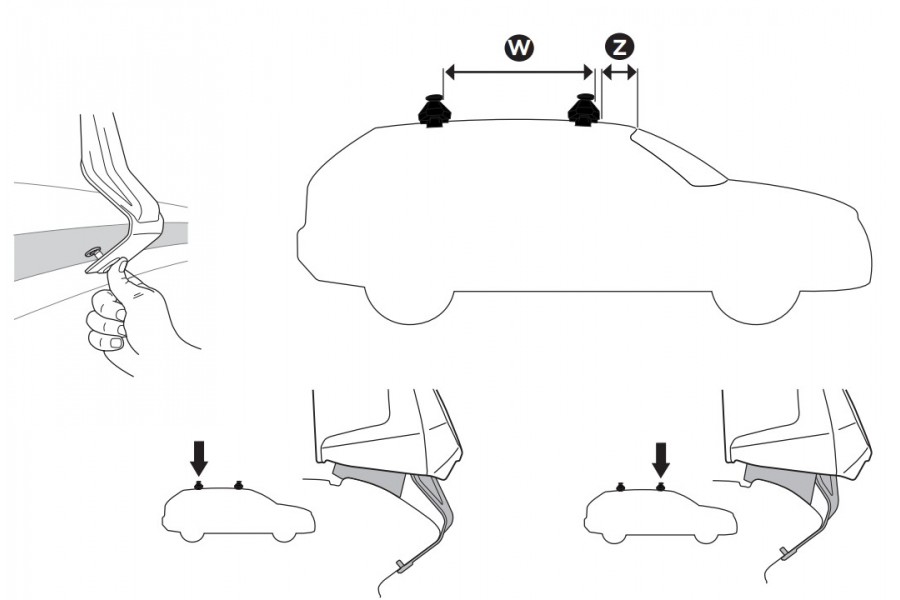 W
Z